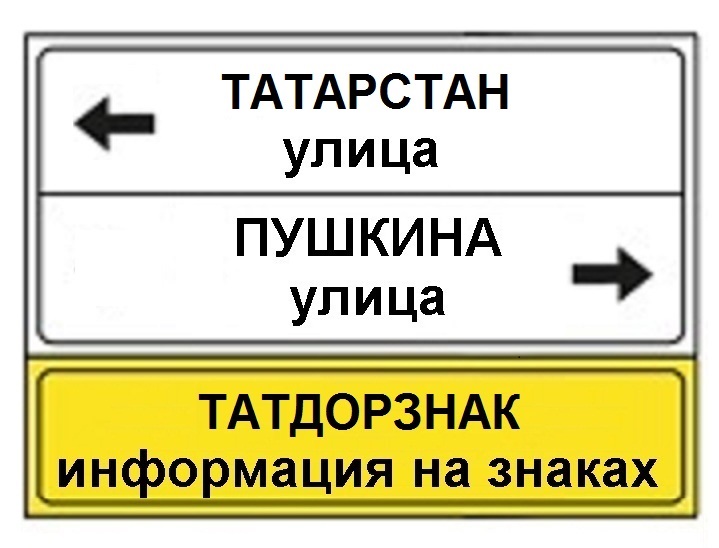 ← ТАТАРСТАН
улица

ПУШКИНА
улица →

ТАТДОРЗНАК
информация на знаках